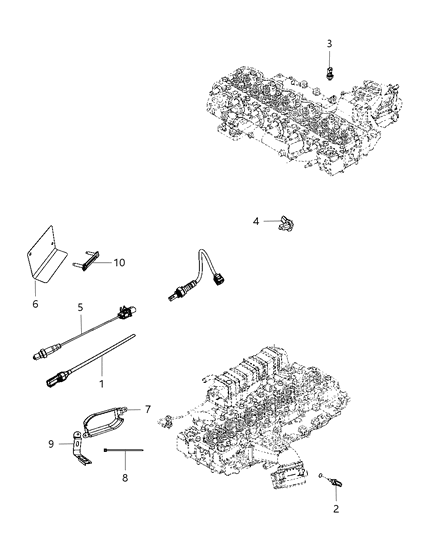 3

4

10

6

5

1

7

9

8

2