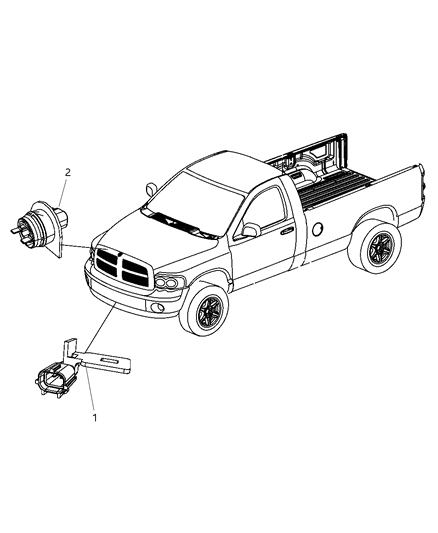 2

1