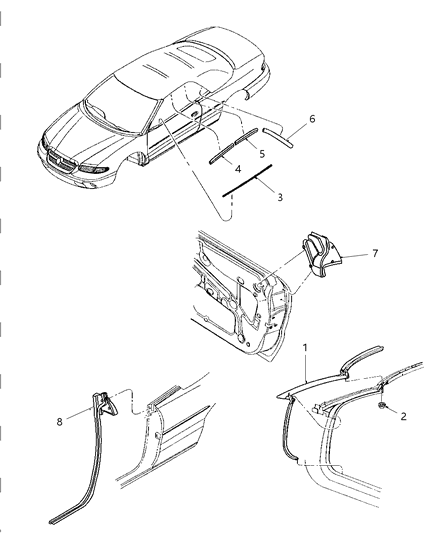 6
5
4
3
7
1
2
8