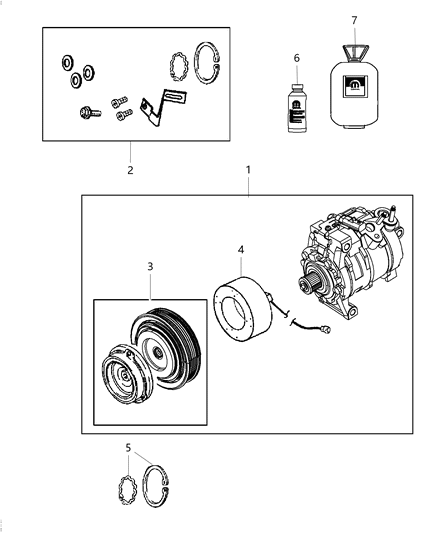 7
6
2
1
4
3
5