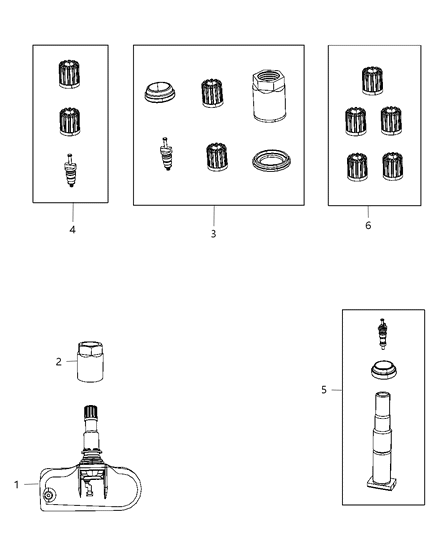 4

3

6

2

5

1