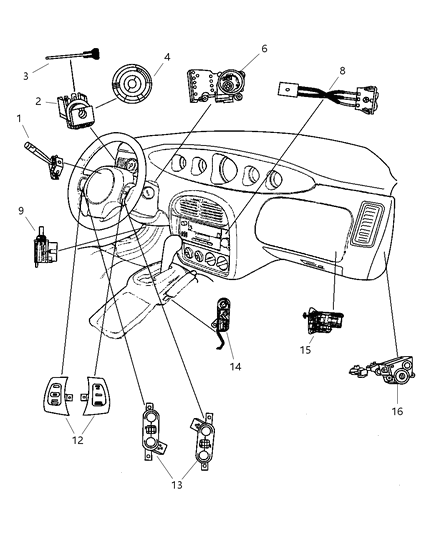 3
4
6
8
2
1
9
14
15
16
12
13