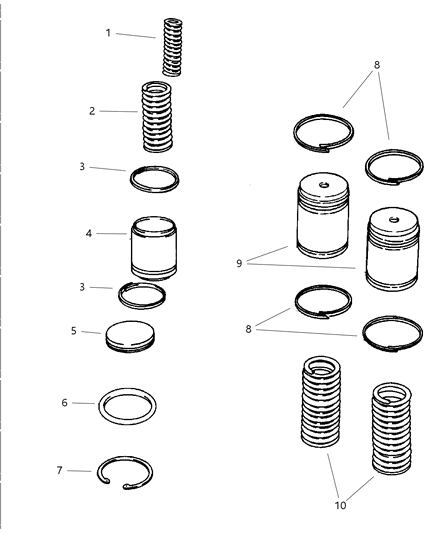 1
2
3
4
3
5
6
7
8
9
8
10