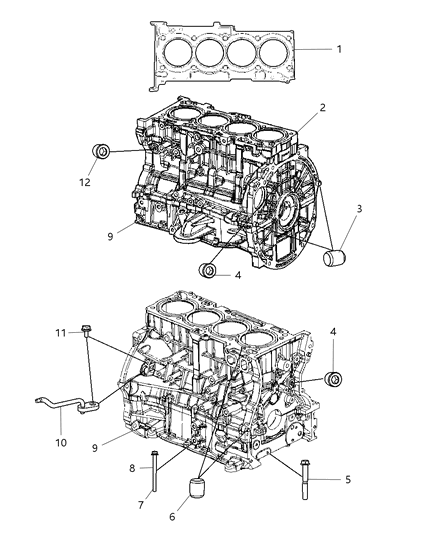 1
2
12
3
9
4
11
4
10
9
8
5
7
6