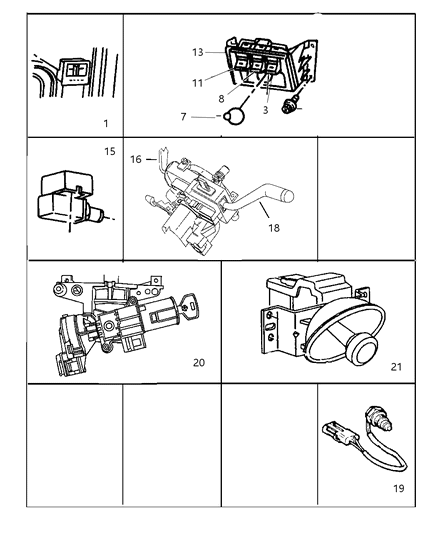 1

13
11
8
3
7

15

16
18

20

21

19