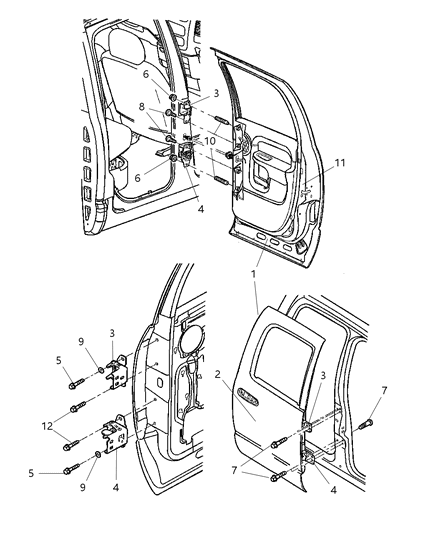 6
3
8
10
6
4
11
1
3
9
5
12
5
9
4
2
3
7
7
4