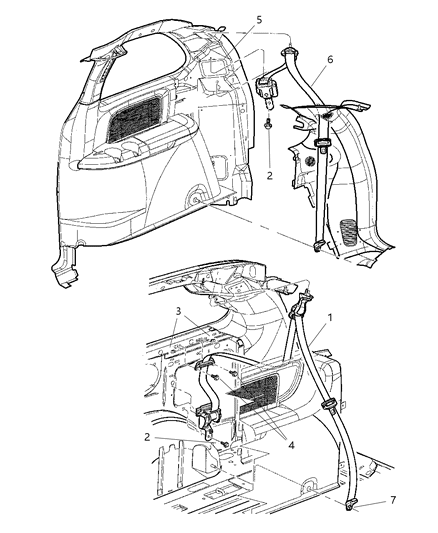 5
6
2
3
1
2
4
7