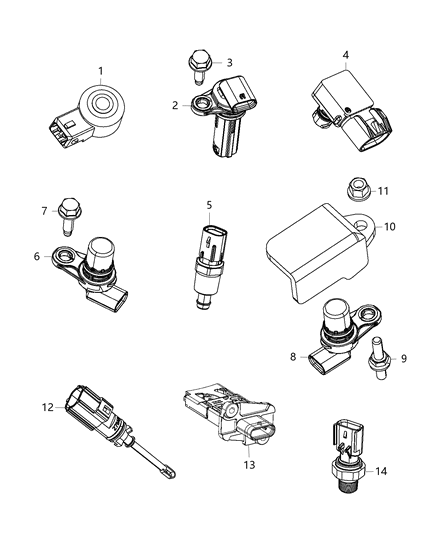 1
3
2
4
11
7
5
10
6
8
9
12
13
14