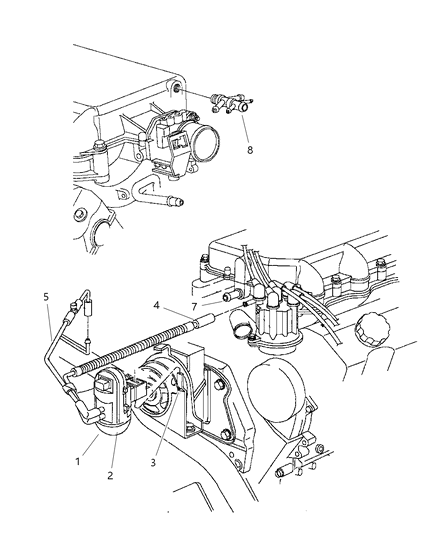 8
5
4
7
1
2
3