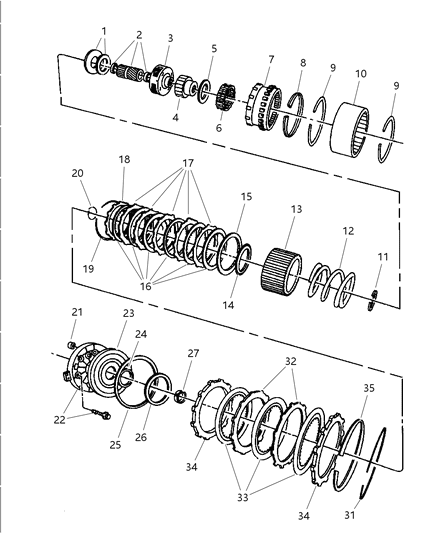 1
2
3
5
7
8
9
10
9
4
6
18
17
20
15
13
12
11
19
16
14
21
23
24
27
32
35
22
25
26
34
33
34
31