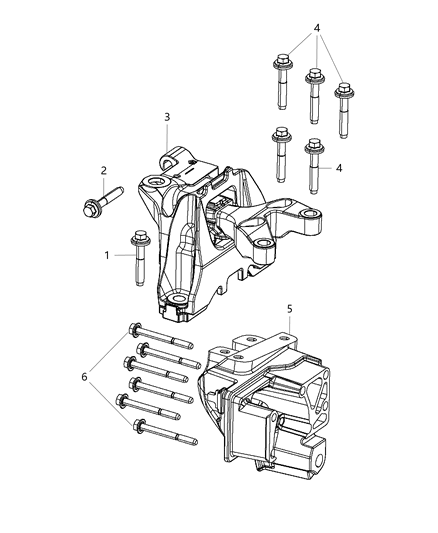 4
3
2
4
1
5
6