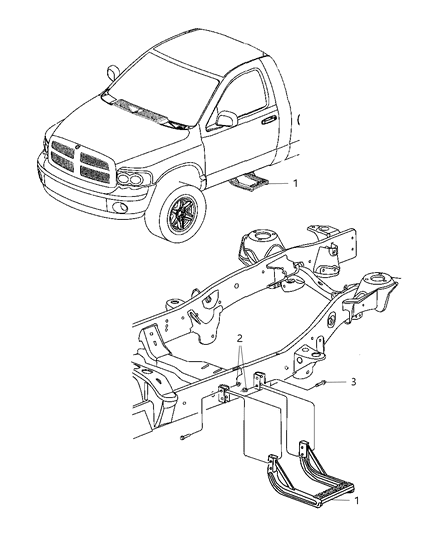 1
2
3
1