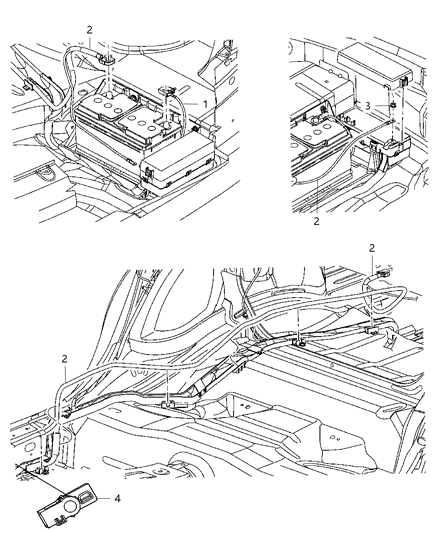 2
1
3
2
2
2
4