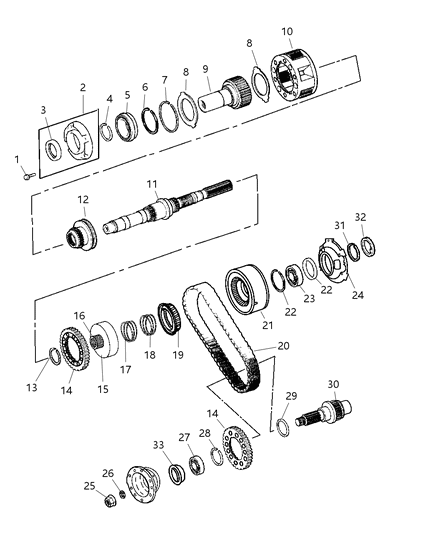 10
8
9
8
7
6
5
4
2
3
1
11
12
32
31
24
22
23
22
21
20
19
18
17
16
15
14
13
30
29
14
28
27
33
26
25