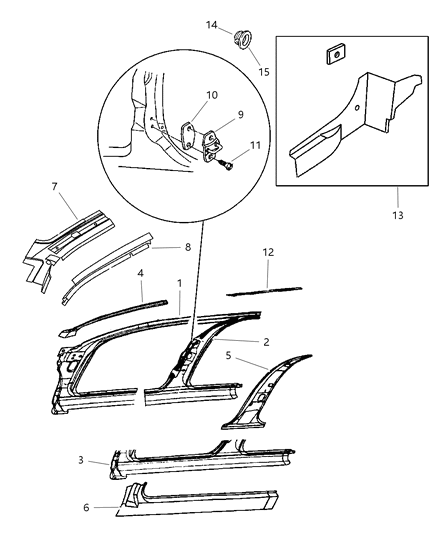 14
15
10
9
11
13
7
8
12
4
1
2
5
3
6