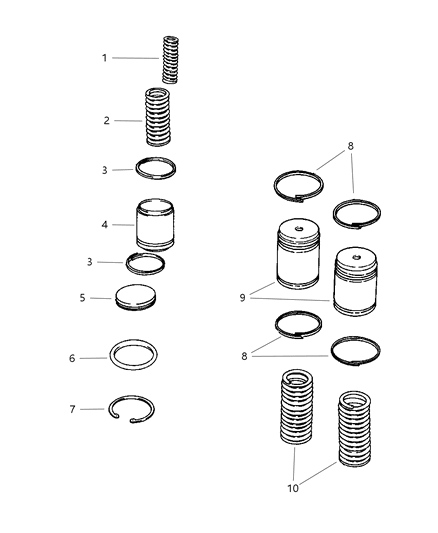 1
2
3
4
3
5
6
7
8
9
8
10