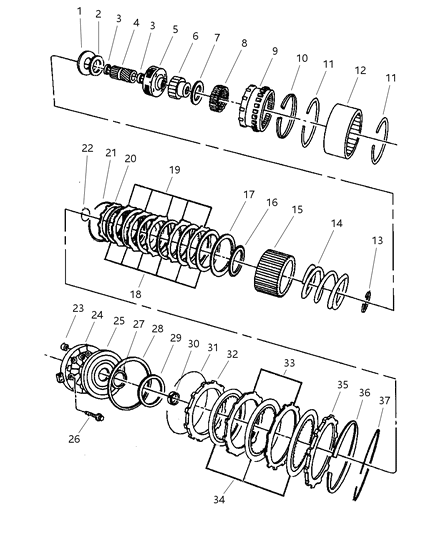 1 2 3 4 3 5 6 7 8 9 10 11 12 11

22 21 20 19 17 16 15 14 13

18

23 24 25 27 28 29 30 31 32 33 35 36 37

26

34