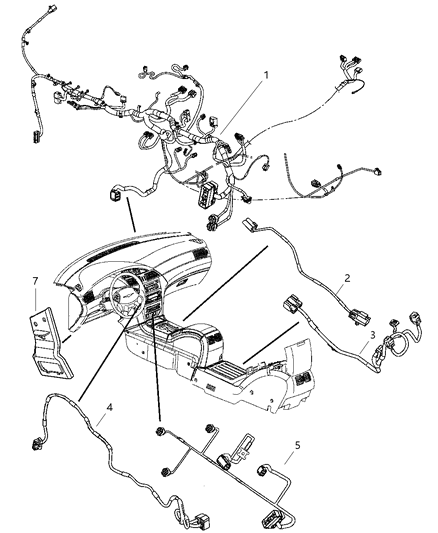 1
7
2
3
4
5