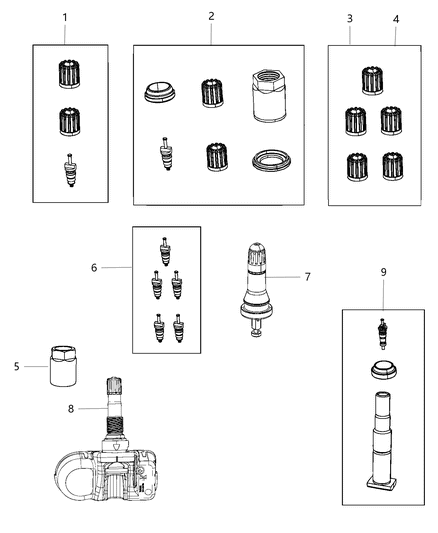 1
2
3
4
6
7
9
5
8