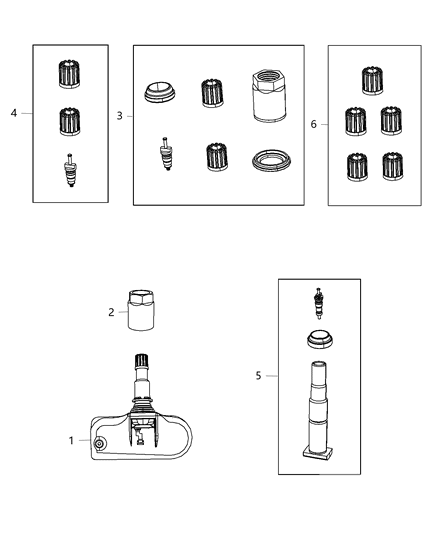 4

3

6

2

5

1