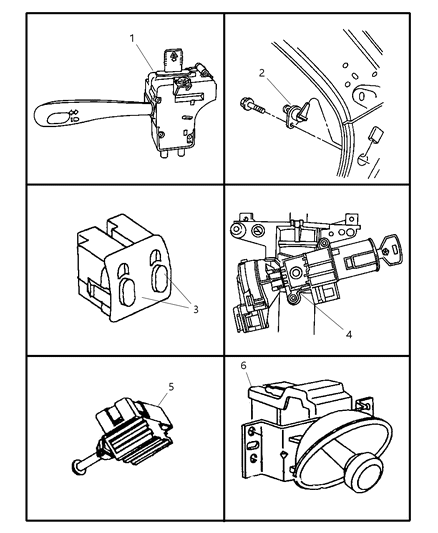 1
2
3
4
5
6