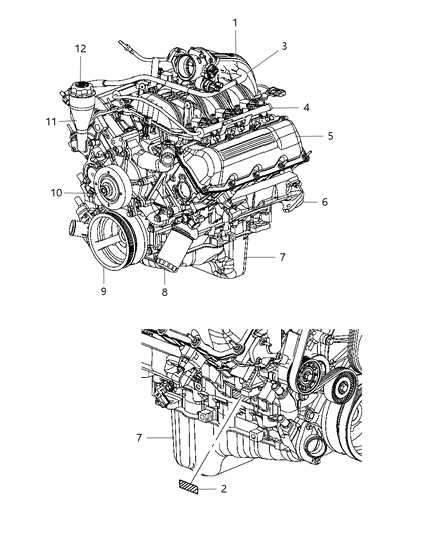 1
3
12
4
11
5
10
6
7
9
8
7
2