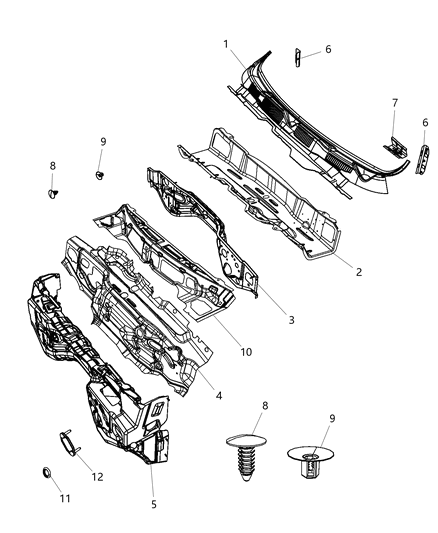 1
6
7
6
9
8
2
3
10
4
8
9
12
11
5