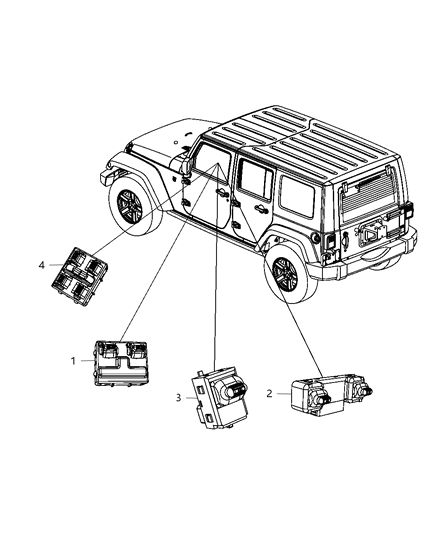 4
1
3
2