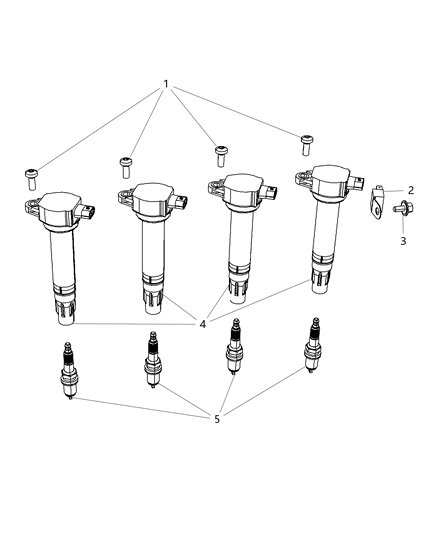 1
2
3
4
5