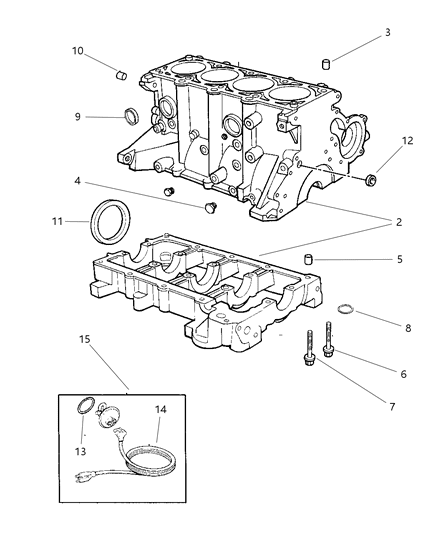 3
10
9
12
4
11
2
5
8
15
6
7
14
13