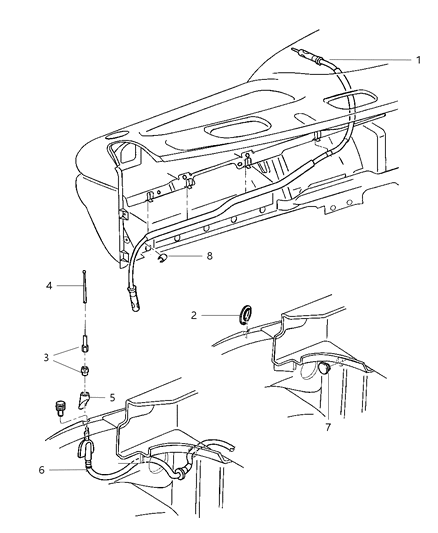 1
8
4
2
3
5
7
6