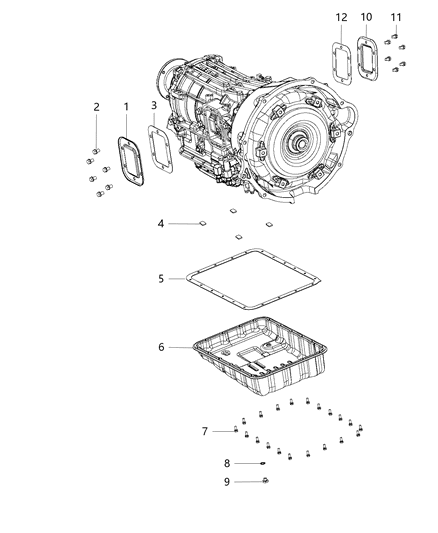 12
10
11
2
1
3
4
5
6
7
8
9