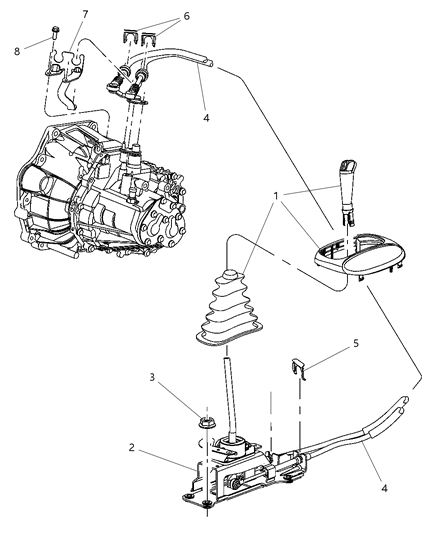 7
6
8
4
1
5
3
2
4