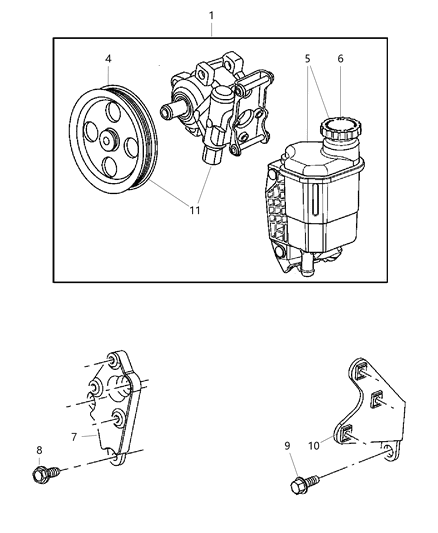 1
4
5
6
11
7
8
9
10