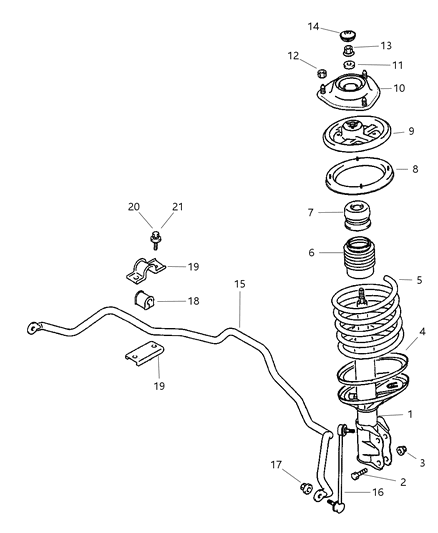 14
13
12
11
10
9
8
20
21
7
6
19
5
15
18
4
19
1
3
17
2
16