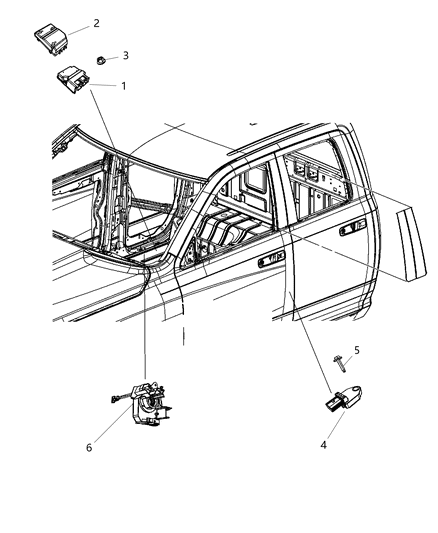 2
3
1
5
6
4