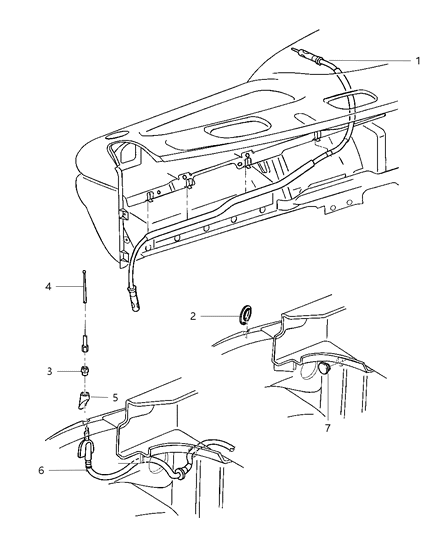 1
4
2
3
5
7
6