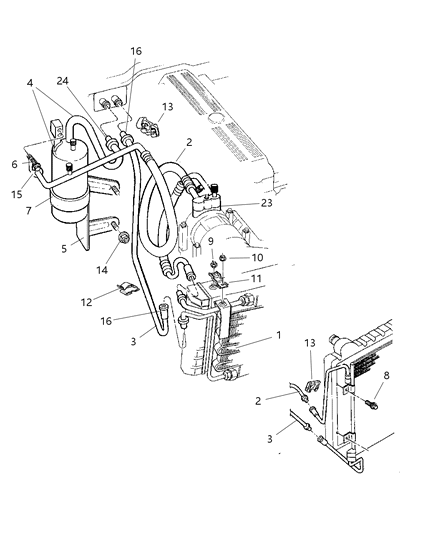 16
4
24
13
2
6
15
7
23
5
14
9
10
11
12
16
3
1
13
8
2
3