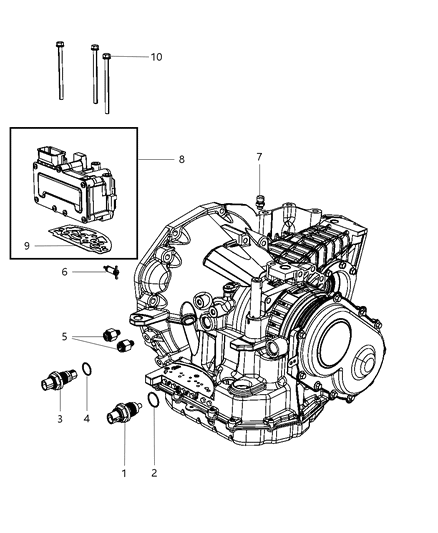 10
8
7
9
6
5
3
4
1
2