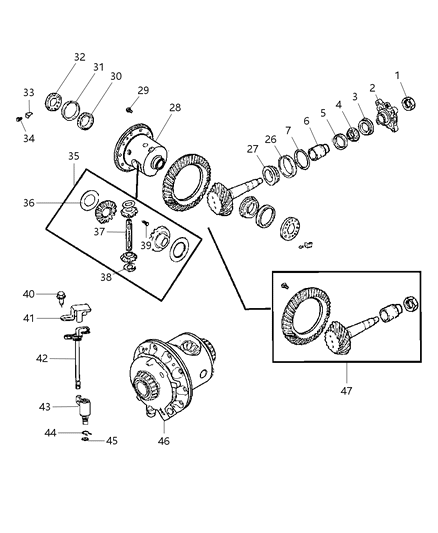 32
31
30
33
34
29
28
1
2
3
4
5
6
7
26
27
35
36
37
39
38
40
41
42
43
44
45
46
47