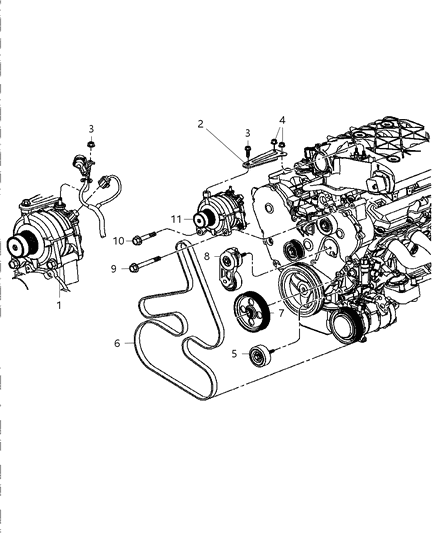 3
2
3
4
11
10
9
8
1
7
6
5