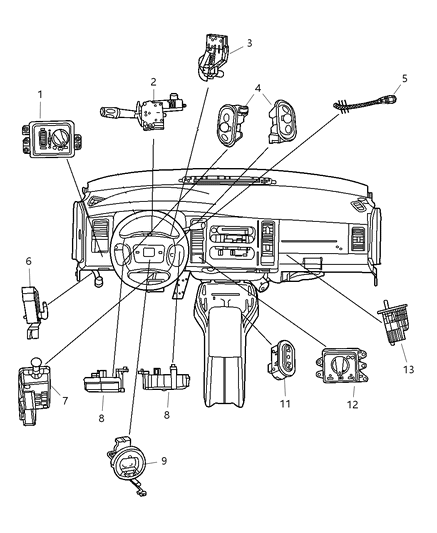 1
2
3
4
5
6
7
8
8
9
11
12
13