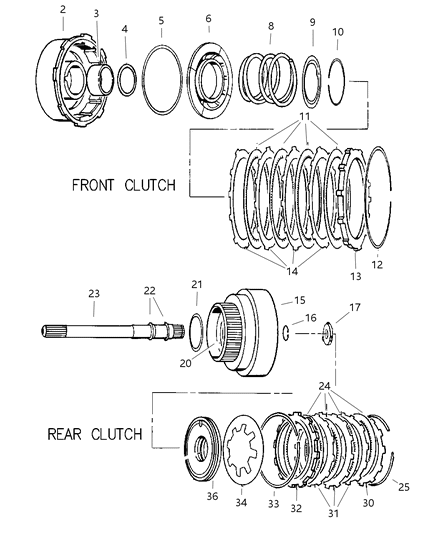 2
3
4
5
6
8
9
10
11
FRONT CLUTCH
14
13
12
23
22
21
15
16
17
20
24
REAR CLUTCH
36
34
33
32
31
30
25