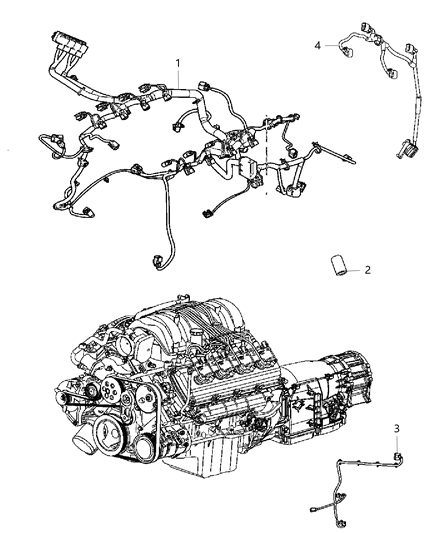 1
4
2
3