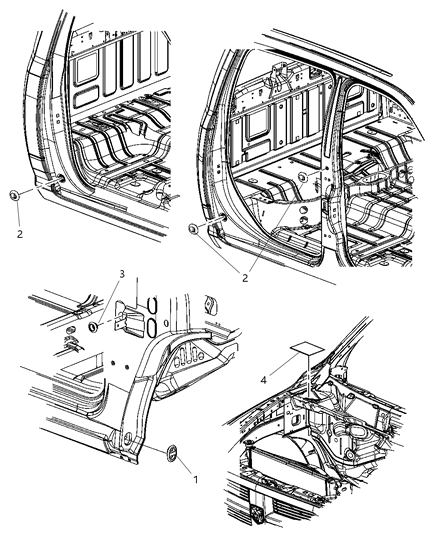 2

2

3

4

1