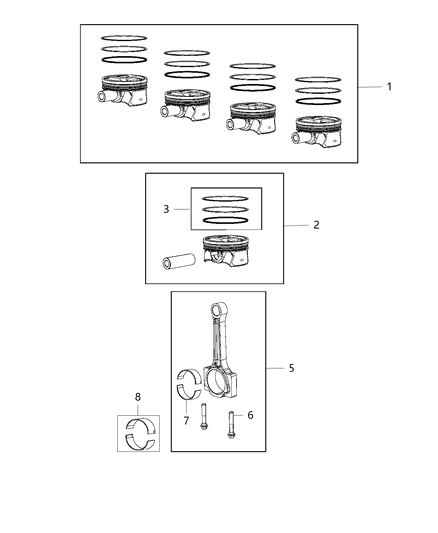 1

3

2

5

8

7

6