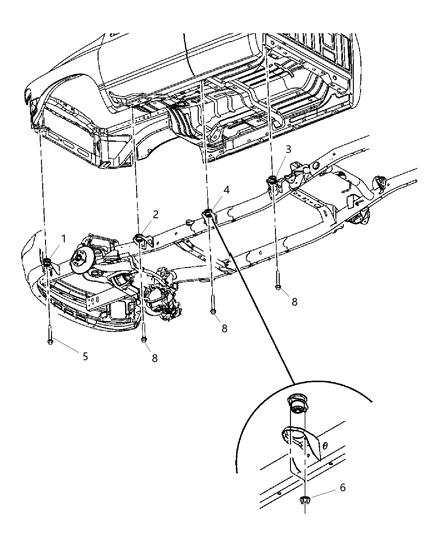 3
4
2
1
8
8
8
5
6