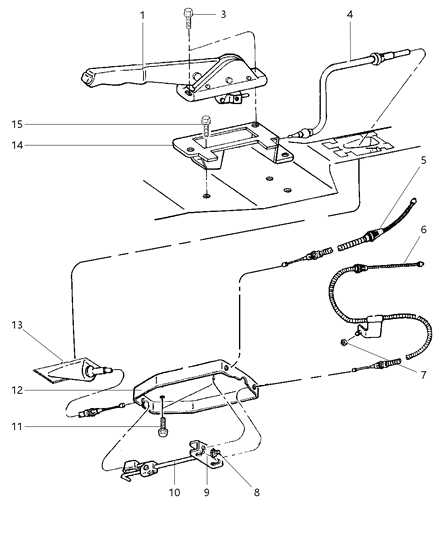 1
3
4
15
14
5
6
13
7
12
11
10
9
8