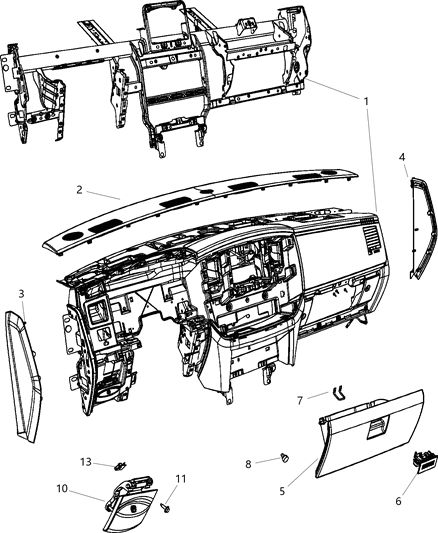 1
4
2
3
7
13
8
11
10
5
6