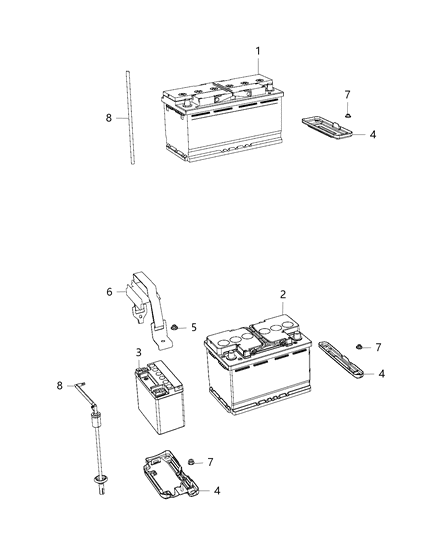 1
7
8
4
6
2
5
7
3
4
8
7
4